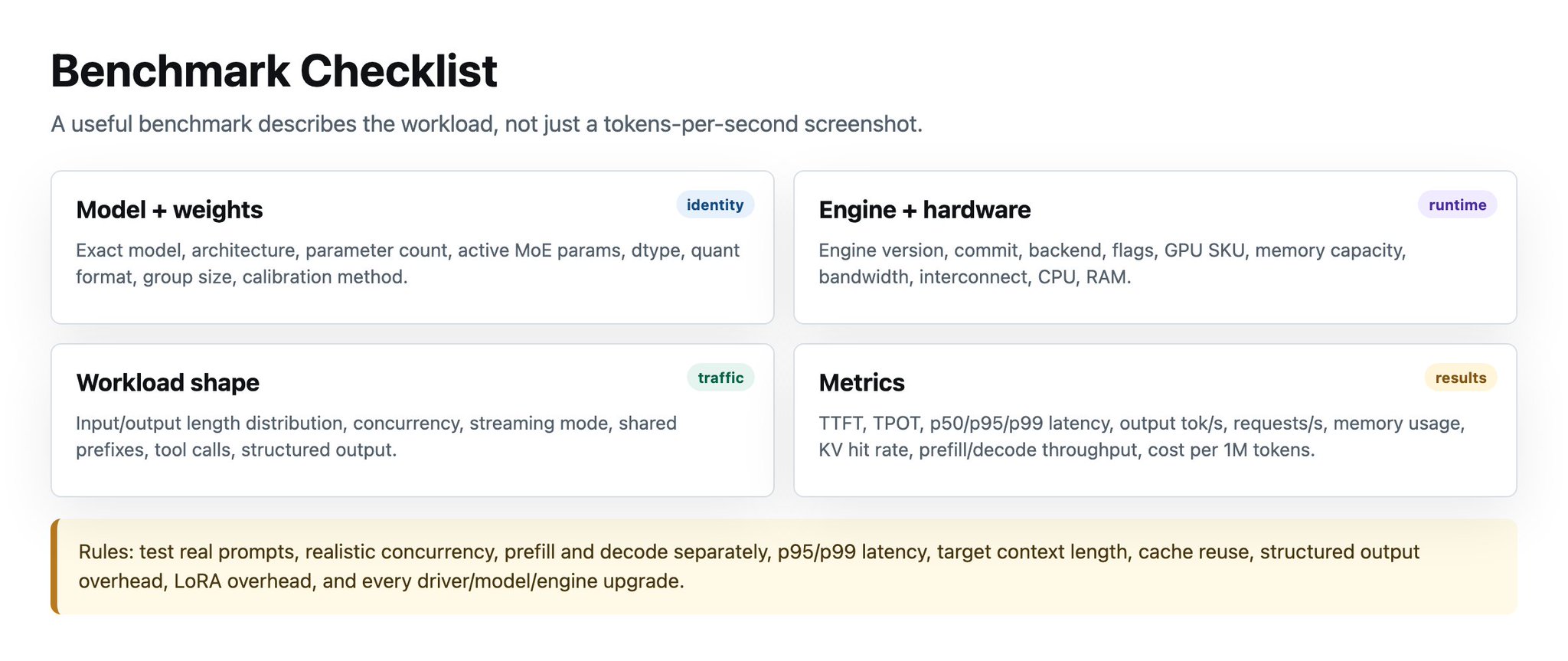 Benchmark Checklist

A useful benchmark describes the workload, not just a tokens-per-second screenshot.

Model + weights

identity

Exact model, architecture, parameter count, active MoE params, dtype, quant format, group size, calibration method.

Engine + hardware

runtime

Engine version, commit, backend, flags, GPU SKU, memory capacity, bandwidth, interconnect, CPU, RAM.

Workload shape

traffic

Input/output length distribution, concurrency, streaming mode, shared prefixes, tool calls, structured output.

Metrics

results

TTFT, TPOT, p50/p95/p99 latency, output tok/s, requests/s, memory usage, KV hit rate, prefill/decode throughput, cost per 1M tokens.

Rules: test real prompts, realistic concurrency, prefill and decode separately, p95/p99 latency, target context length, cache reuse, structured output overhead, LoRA overhead, and every driver/model/engine upgrade.